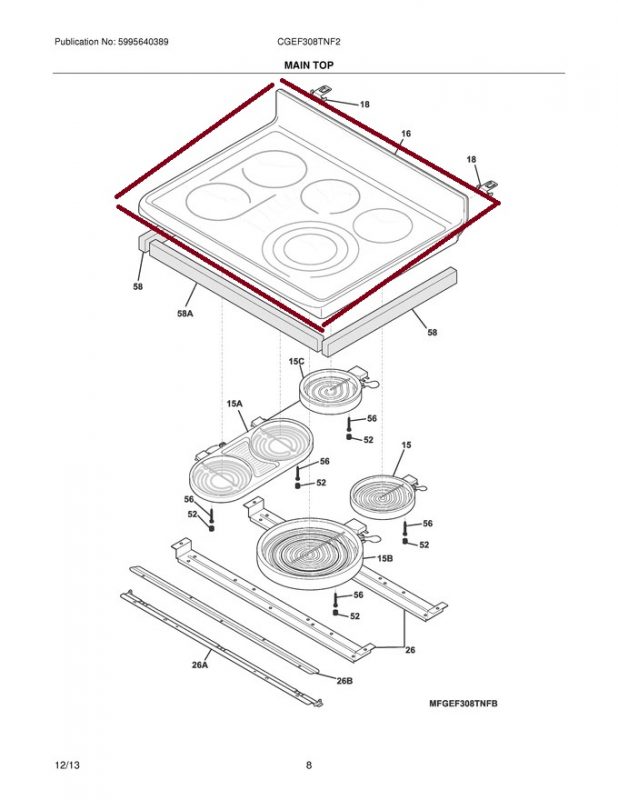 Publication No: 5995640389

CGEF308TNF2

MAIN TOP

18

16

18

58

58A

58

15C

15A

56

52

56

52

15

56

52

56

52

15B

56

52

26

26A

26B

MFGEF308TNFB

12/13

8