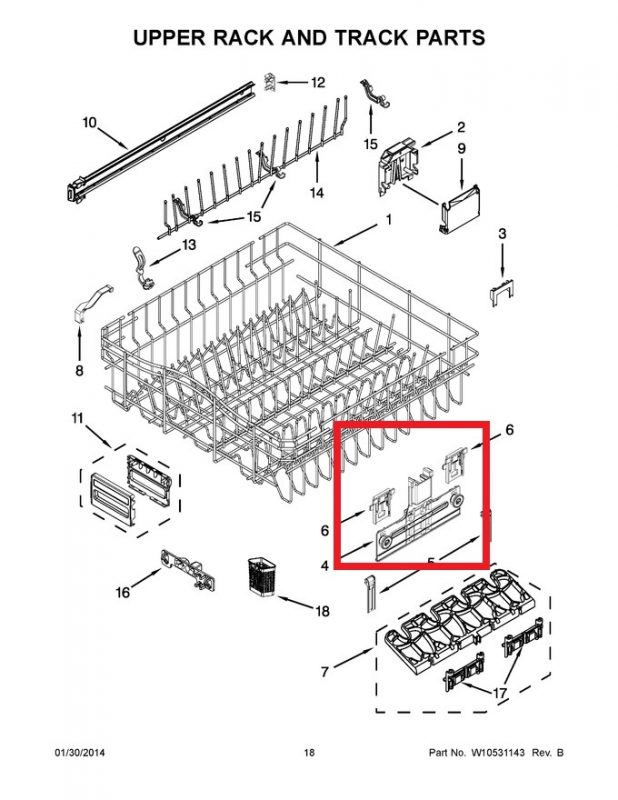 UPPER RACK AND TRACK PARTS

12
10
15
2
9
14
15
1
13
3
8
11
6
6
4
5
16
18
7
17

01/30/2014
18
Part No. W10531143 Rev. B